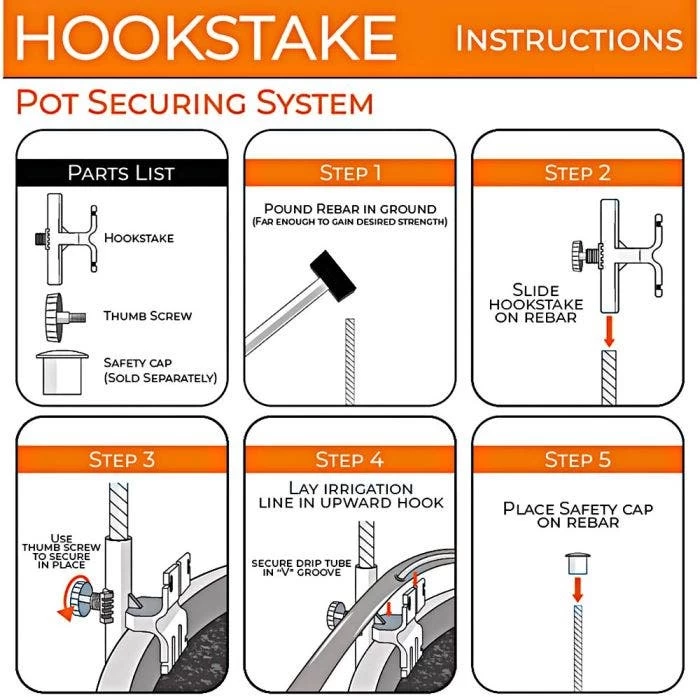 HOOKSTAKE INSTRUCTIONS

POT SECURING SYSTEM

PARTS LIST

HOOKSTAKE

THUMB SCREW

SAFETY CAP (SOLD SEPARATELY)

STEP 1

POUND REBAR IN GROUND (FAR ENOUGH TO GAIN DESIRED STRENGTH)

STEP 2

SLIDE HOOKSTAKE ON REBAR

STEP 3

USE THUMB SCREW TO SECURE IN PLACE

STEP 4

LAY IRRIGATION LINE IN UPWARD HOOK

SECURE DRIP TUBE IN "V" GROOVE

STEP 5

PLACE SAFETY CAP ON REBAR